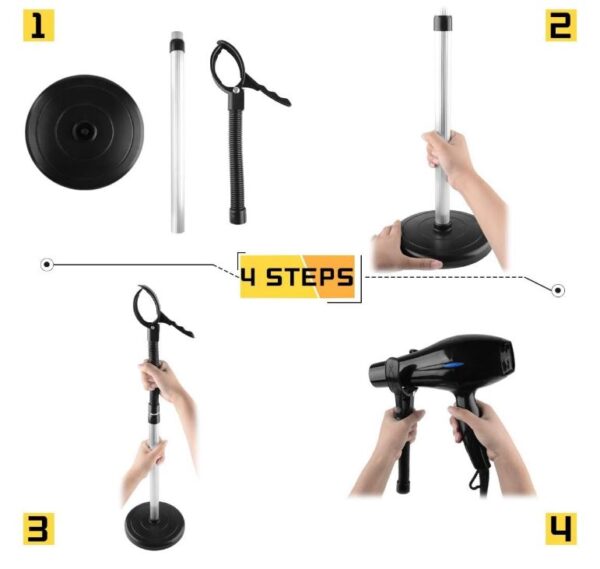 1

2

4 STEPS

3

4